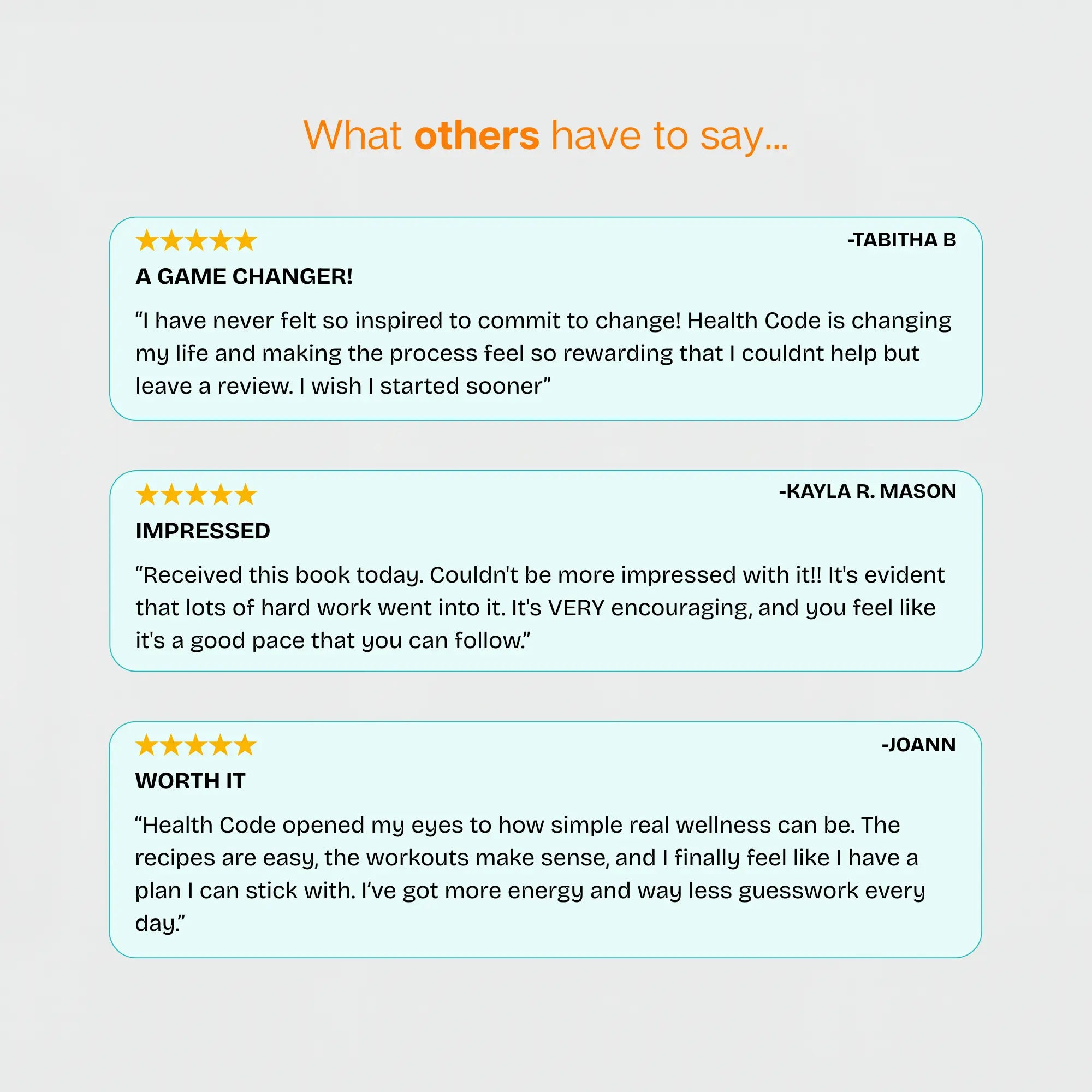 What others have to say...

★★★★★ -TABITHA B

A GAME CHANGER!

"I have never felt so inspired to commit to change! Health Code is changing my life and making the process feel so rewarding that I couldnt help but leave a review. I wish I started sooner"

★★★★★ -KAYLA R. MASON

IMPRESSED

"Received this book today. Couldn't be more impressed with it!! It's evident that lots of hard work went into it. It's VERY encouraging, and you feel like it's a good pace that you can follow."

★★★★★ -JOANN

WORTH IT

"Health Code opened my eyes to how simple real wellness can be. The recipes are easy, the workouts make sense, and I finally feel like I have a plan I can stick with. I've got more energy and way less guesswork every day."